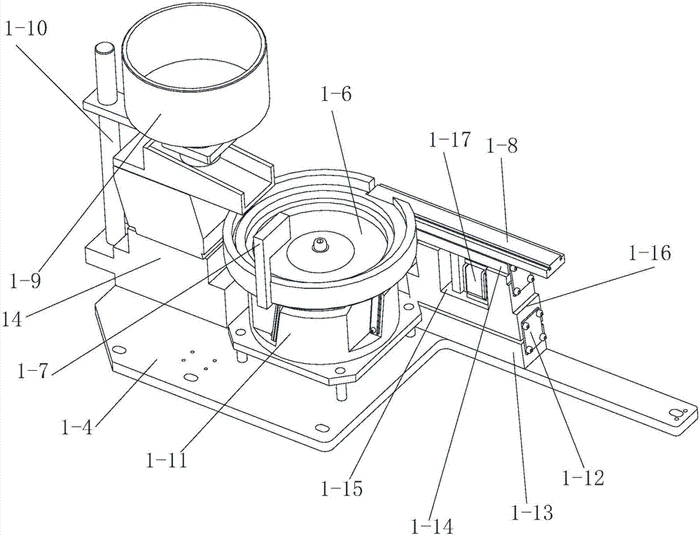 1-10

1-6

1-17

1-8

1-16

1-9

14

1-7

1-4

1-11

1-15

1-14

1-13

1-12